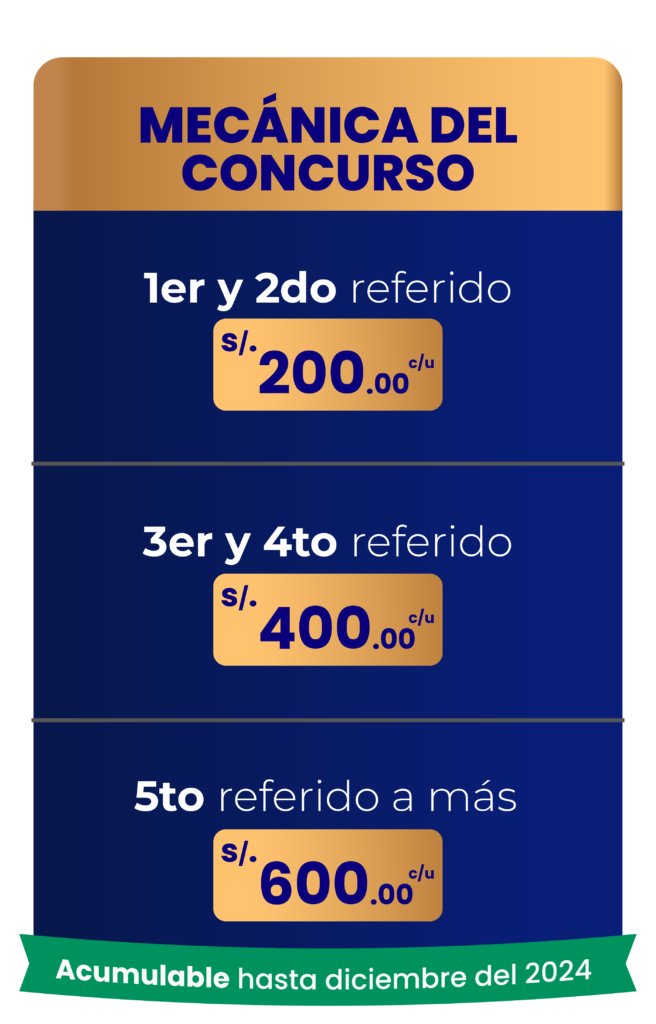 MECÁNICA DEL CONCURSO

1er y 2do referido

S/. 200.00 c/u

3er y 4to referido

S/. 400.00 c/u

5to referido a más

S/. 600.00 c/u

Acumulable hasta diciembre del 2024